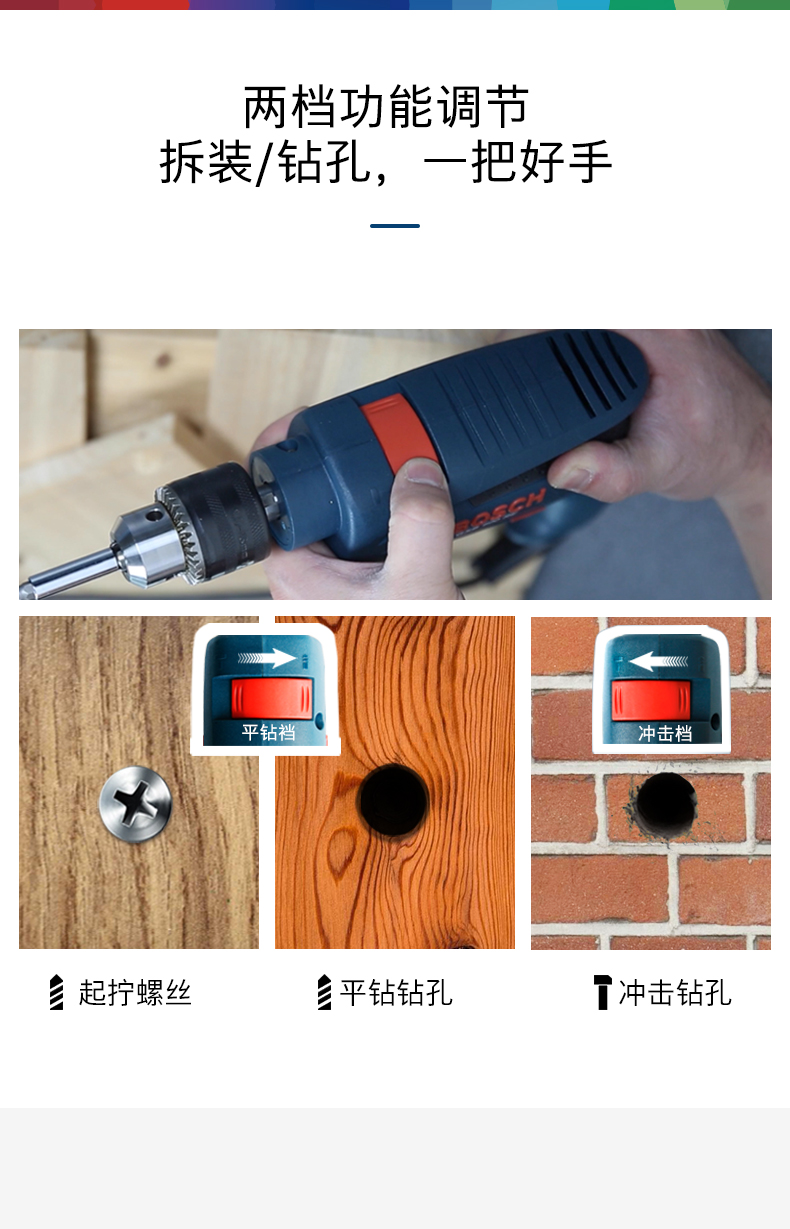 两档功能调节
拆装/钻孔，一把好手

BOSCH

平钻档

冲击档

起拧螺丝

平钻钻孔

冲击钻孔