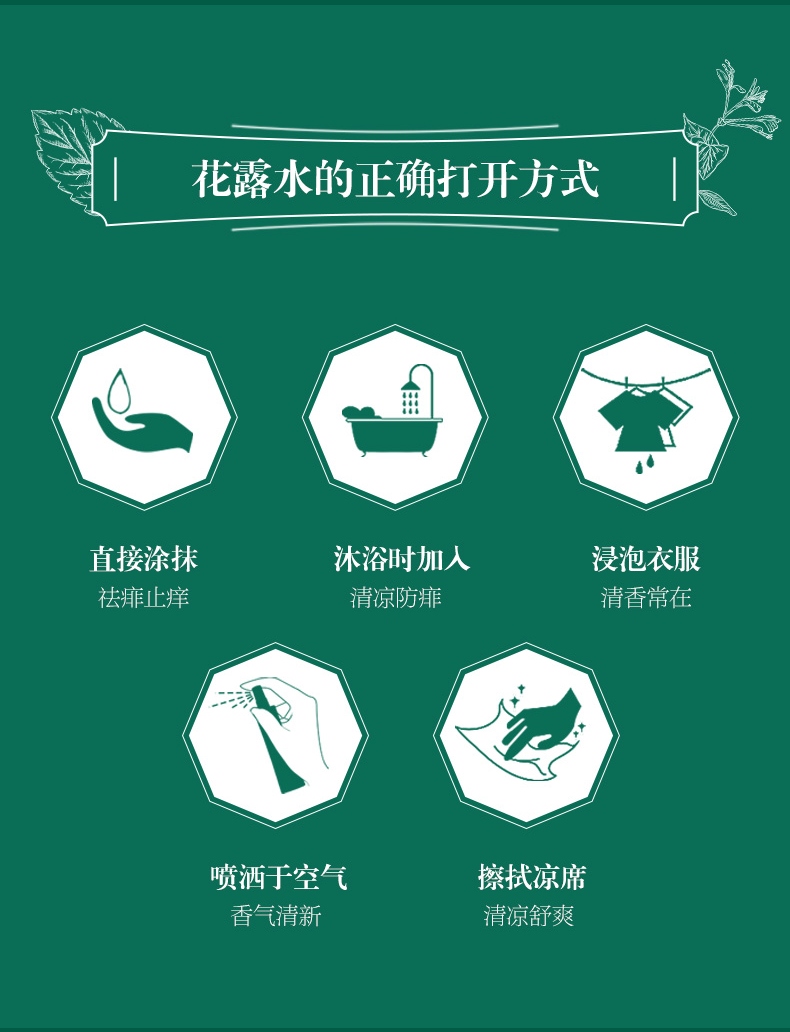 花露水的正确打开方式

直接涂抹
祛痱止痒

沐浴时加入
清凉防痱

浸泡衣服
清香常在

喷洒于空气
香气清新

擦拭凉席
清凉舒爽