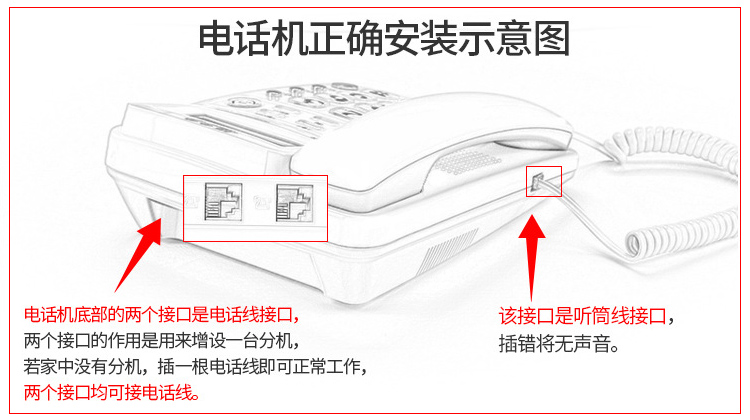 电话机正确安装示意图

电话机底部的两个接口是电话线接口，
两个接口的作用是用来增设一台分机，
若家中没有分机，插一根电话线即可正常工作，
两个接口均可接电话线。

该接口是听筒线接口，
插错将无声音。