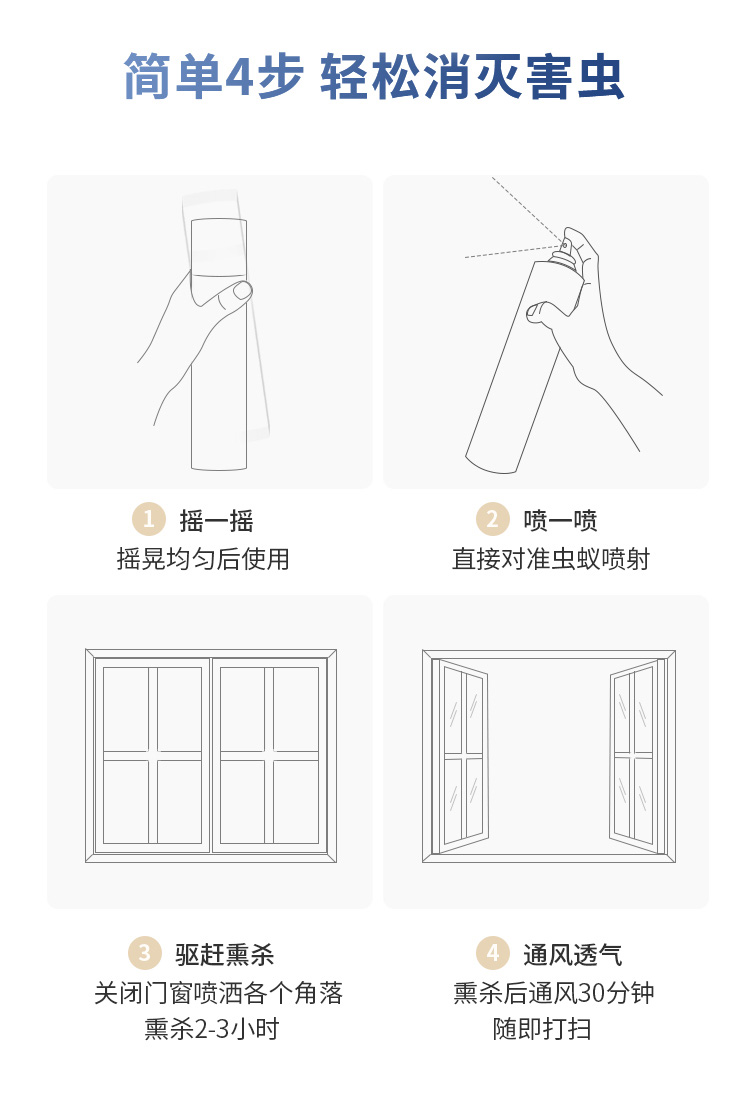 简单4步 轻松消灭害虫

1 摇一摇
摇晃均匀后使用

2 喷一喷
直接对准虫蚁喷射

3 驱赶熏杀
关闭门窗喷洒各个角落
熏杀2-3小时

4 通风透气
熏杀后通风30分钟
随即打扫