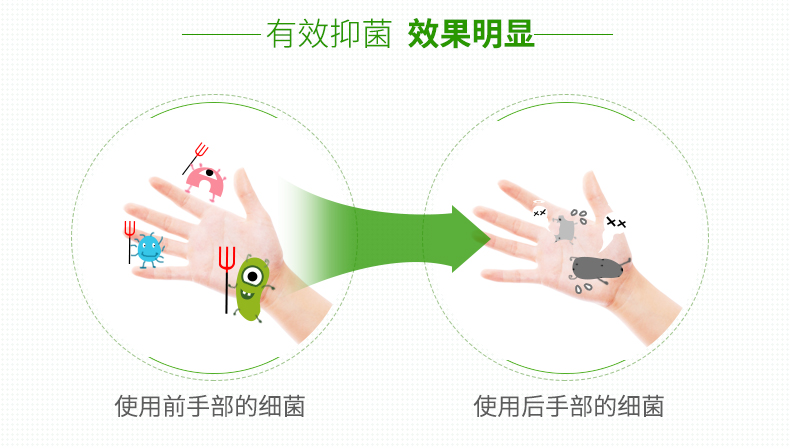 有效抑菌 效果明显

使用前手部的细菌

使用后手部的细菌