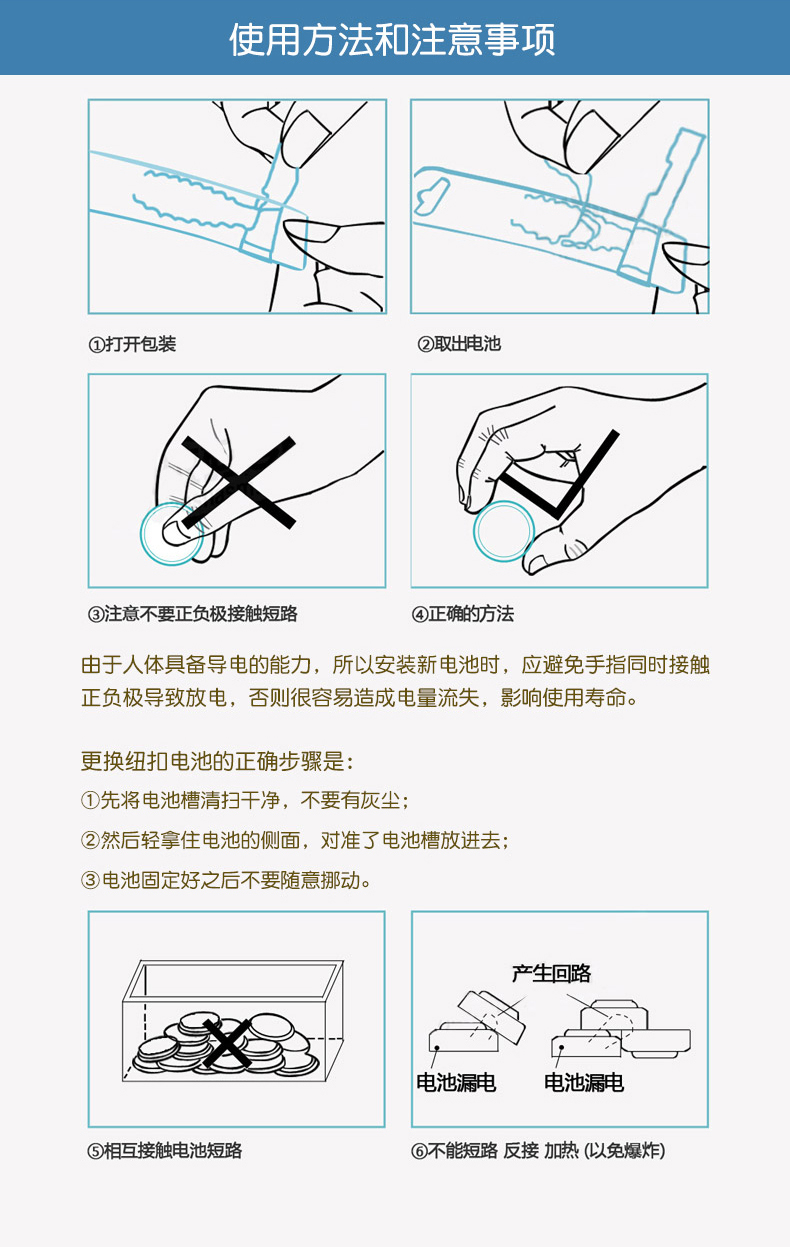 使用方法和注意事项

①打开包装

②取出电池

③注意不要正负极接触短路

④正确的方法

由于人体具备导电的能力，所以安装新电池时，应避免手指同时接触正负极导致放电，否则很容易造成电量流失，影响使用寿命。

更换纽扣电池的正确步骤是：
①先将电池槽清扫干净，不要有灰尘；
②然后轻拿住电池的侧面，对准了电池槽放进去；
③电池固定好之后不要随意挪动。

⑤相互接触电池短路

产生回路
电池漏电
电池漏电

⑥不能短路 反接 加热 (以免爆炸)