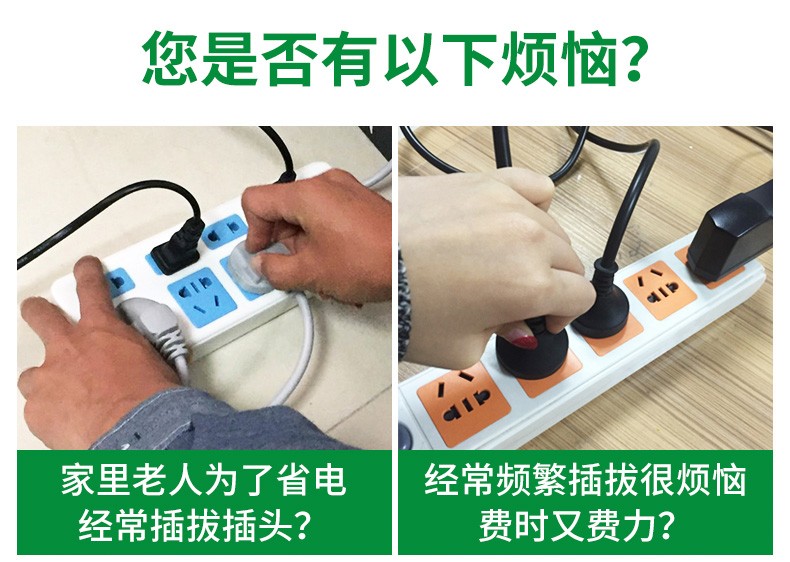 您是否有以下烦恼?

家里老人为了省电
经常插拔插头?

经常频繁插拔很烦恼
费时又费力?