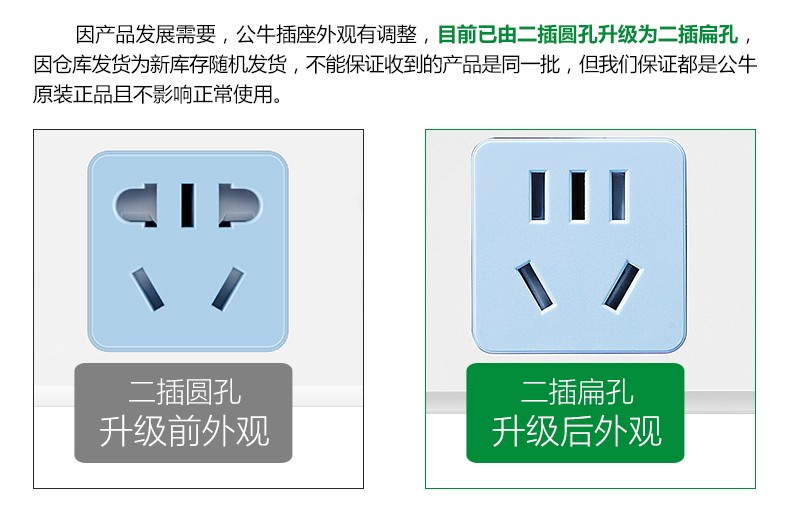 因产品发展需要，公牛插座外观有调整，目前已由二插圆孔升级为二插扁孔，因仓库发货为新库存随机发货，不能保证收到的产品是同一批，但我们保证都是公牛原装正品且不影响正常使用。

二插圆孔
升级前外观

二插扁孔
升级后外观